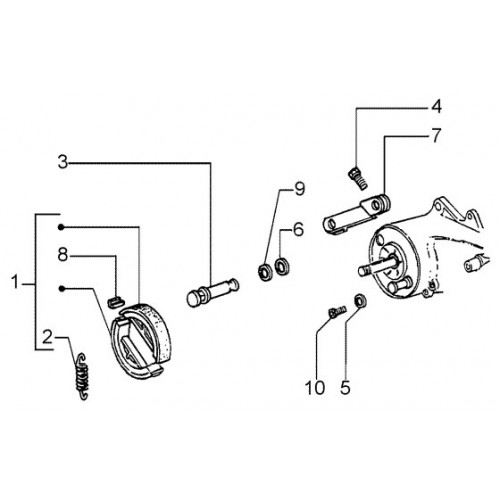 4
7
3
9
6
8
1
2
10
5